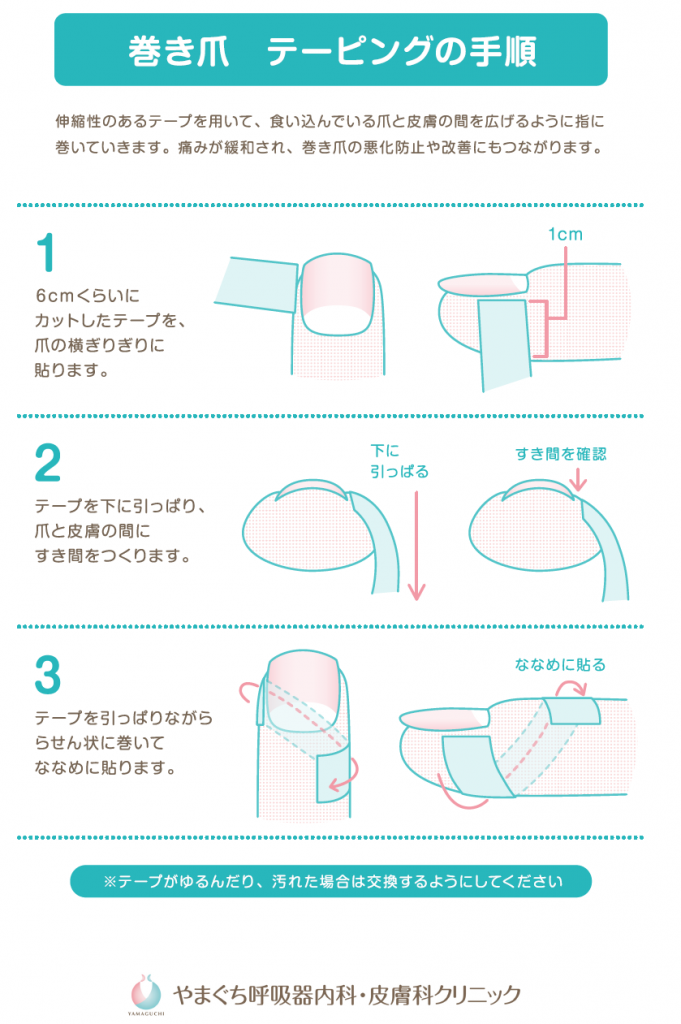 巻き爪　テーピングの手順

伸縮性のあるテープを用いて、食い込んでいる爪と皮膚の間を広げるように指に巻いていきます。痛みが緩和され、巻き爪の悪化防止や改善にもつながります。

1

6cmくらいにカットしたテープを、爪の横ぎりぎりに貼ります。

1cm

2

テープを下に引っぱり、爪と皮膚の間にすき間をつくります。

下に引っぱる

すき間を確認

3

テープを引っぱりながららせん状に巻いてななめに貼ります。

ななめに貼る

※テープがゆるんだり、汚れた場合は交換するようにしてください

YAMAGUCHI

やまぐち呼吸器内科・皮膚科クリニック